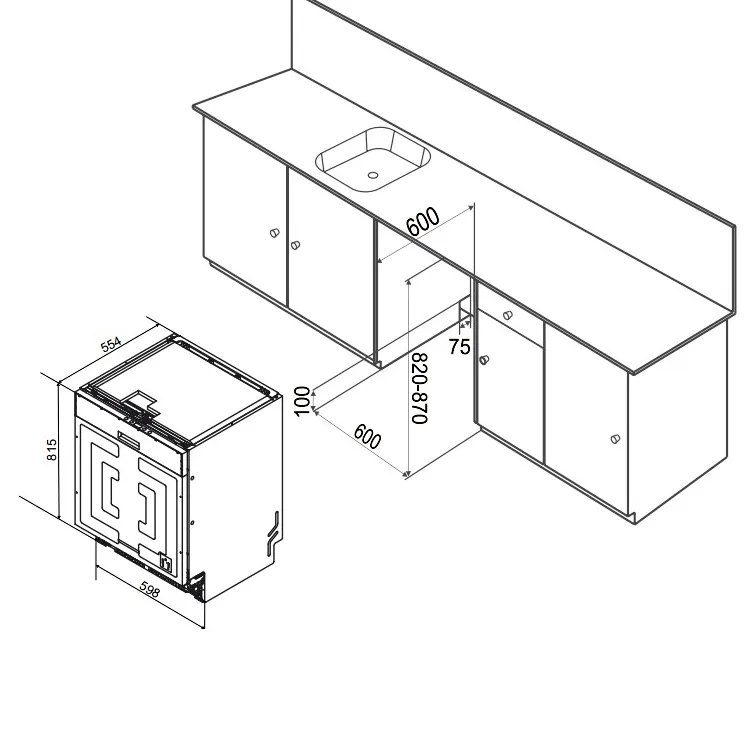 600
75
820-870
100
600
554
815
598