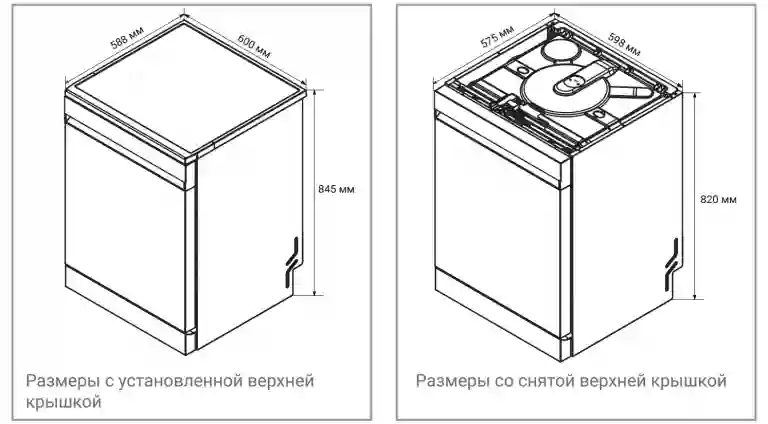 588 мм
600 мм
845 мм

Размеры с установленной верхней крышкой

575 мм
598 мм
820 мм

Размеры со снятой верхней крышкой