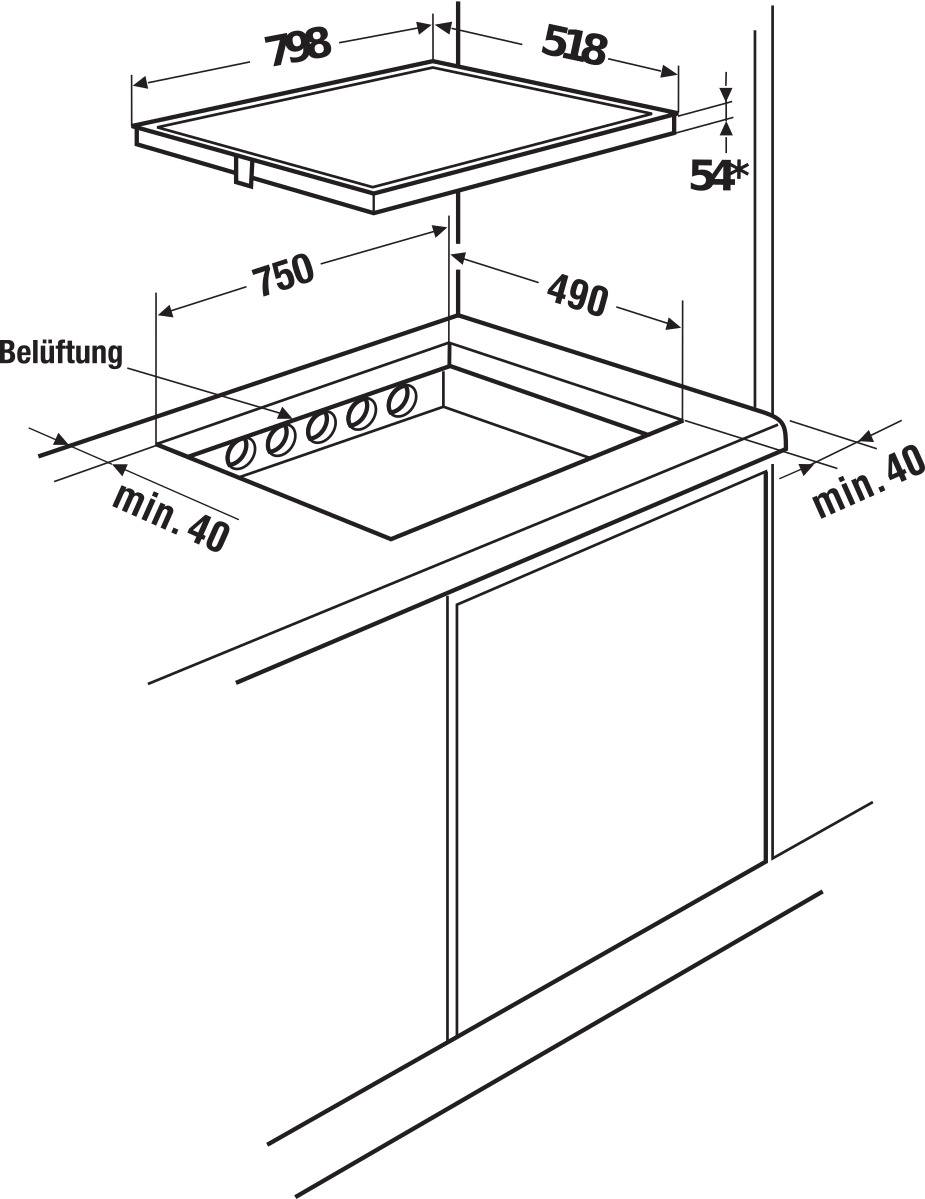 798
518
54*
750
490
Belüftung
min. 40
min. 40