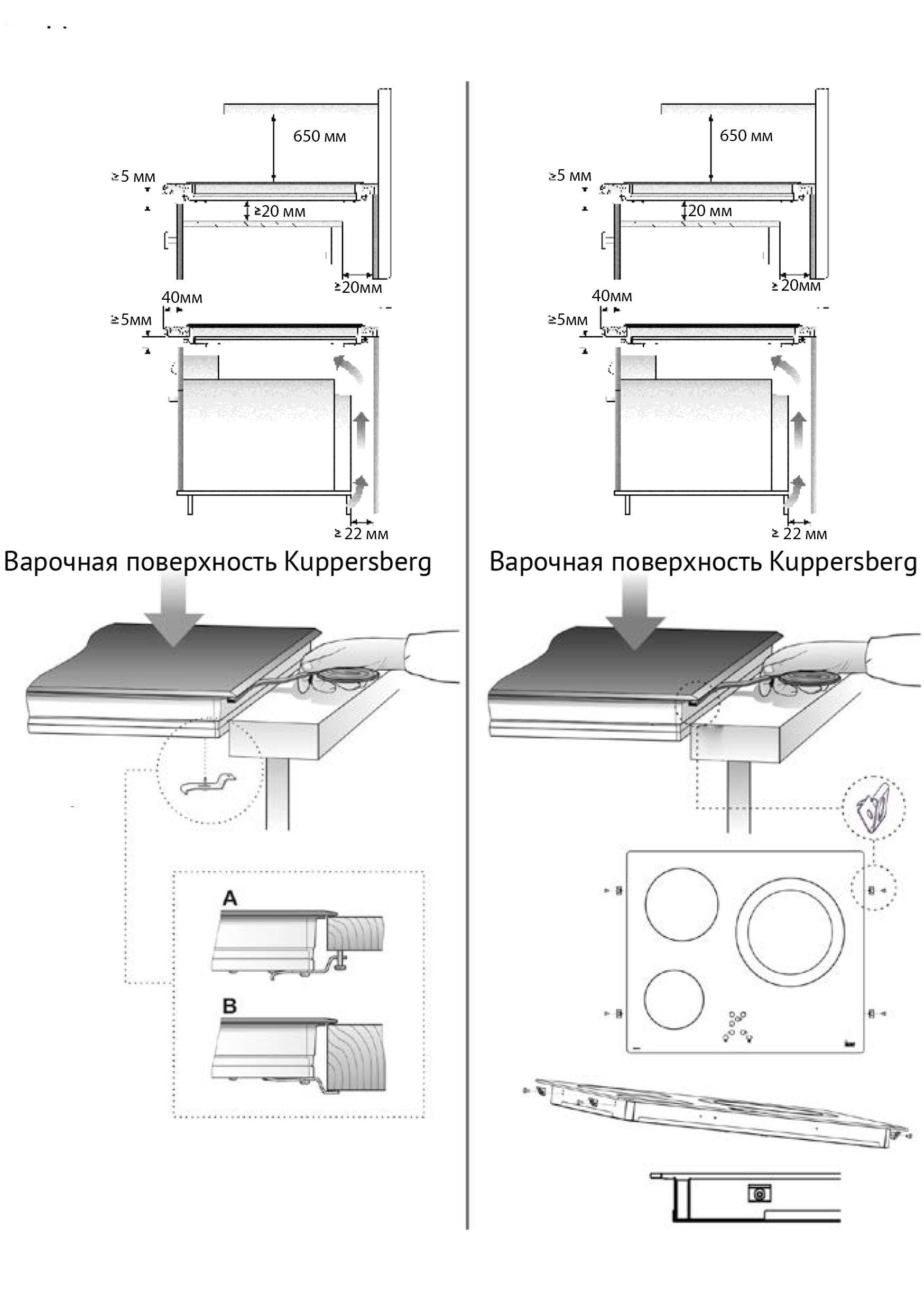 650 мм

≥5 мм

≥20 мм

≥20мм

40мм

≥5мм

≥ 22 мм

Варочная поверхность Kuppersberg

A

B

650 мм

≥5 мм

20 мм

≥ 20мм

40мм

≥5мм

≥ 22 мм

Варочная поверхность Kuppersberg