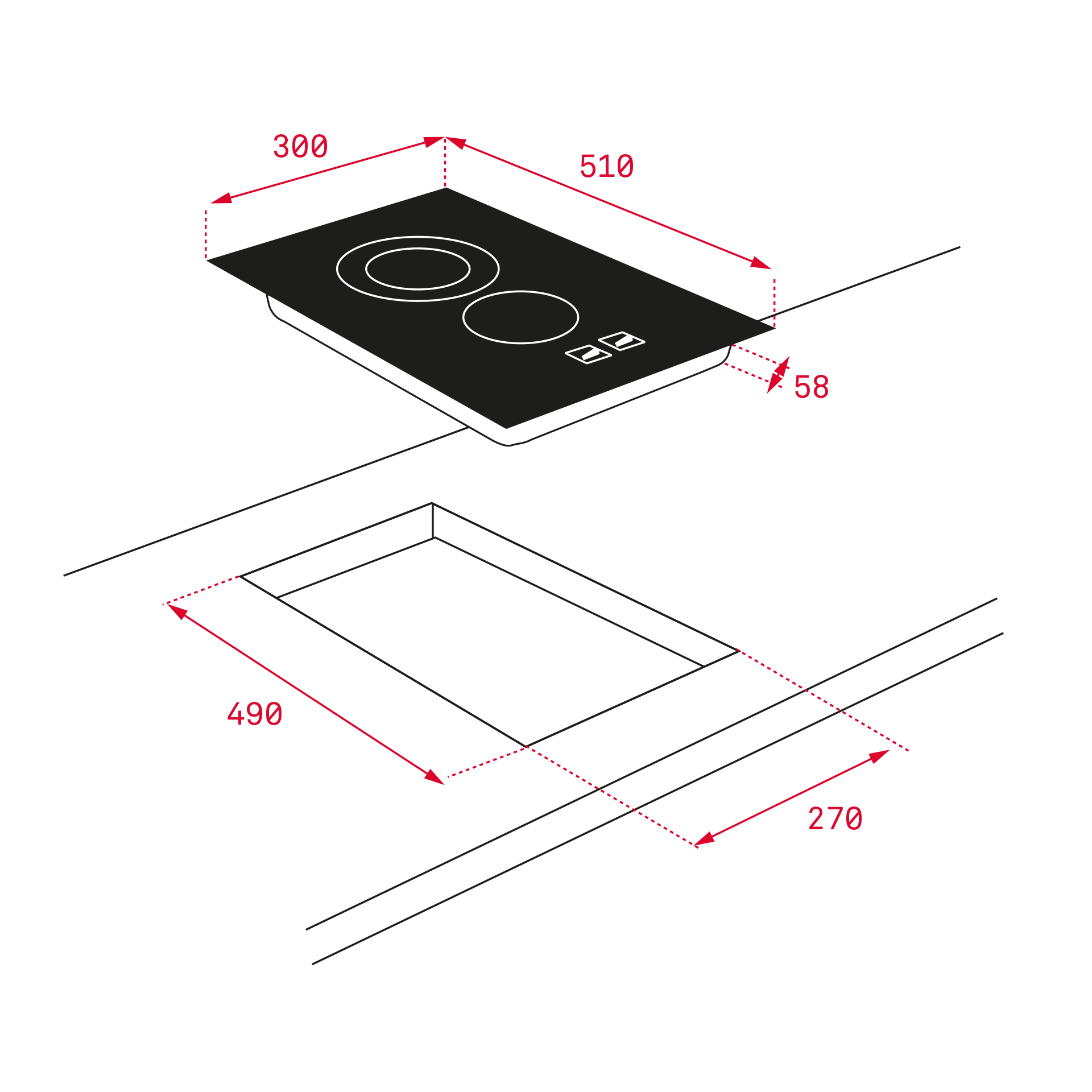 300
510
58
490
270